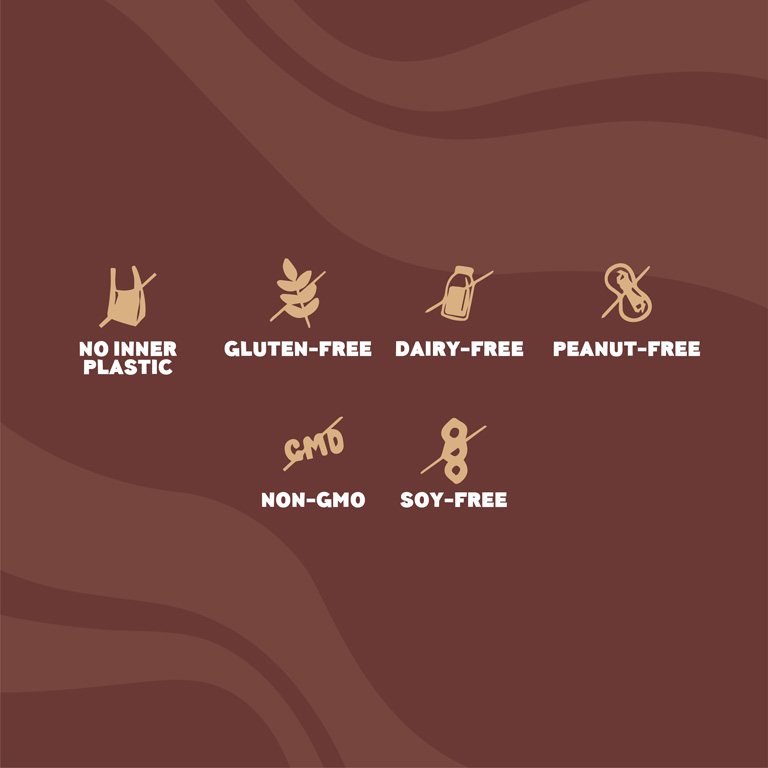 NO INNER PLASTIC

GLUTEN-FREE

DAIRY-FREE

PEANUT-FREE

GMO

NON-GMO

SOY-FREE