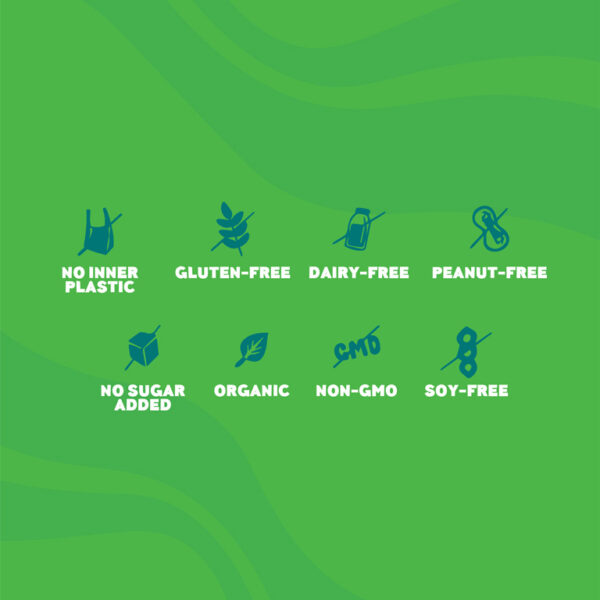 NO INNER PLASTIC

GLUTEN-FREE

DAIRY-FREE

PEANUT-FREE

NO SUGAR ADDED

ORGANIC

GMO

NON-GMO

SOY-FREE