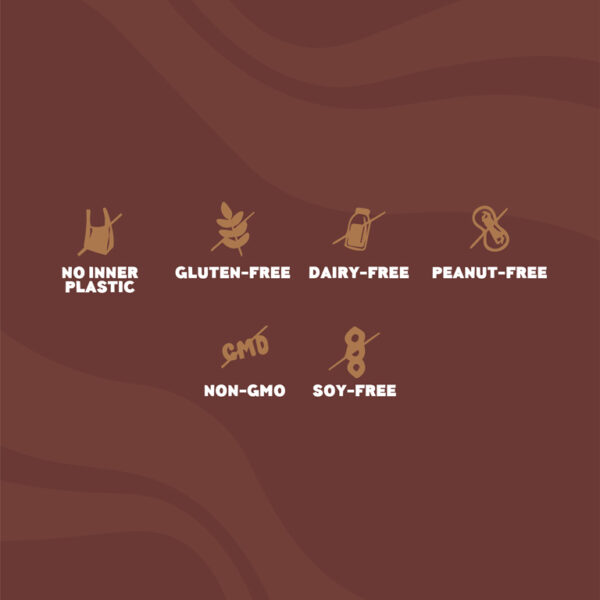 NO INNER PLASTIC

GLUTEN-FREE

DAIRY-FREE

PEANUT-FREE

GMO

NON-GMO

SOY-FREE