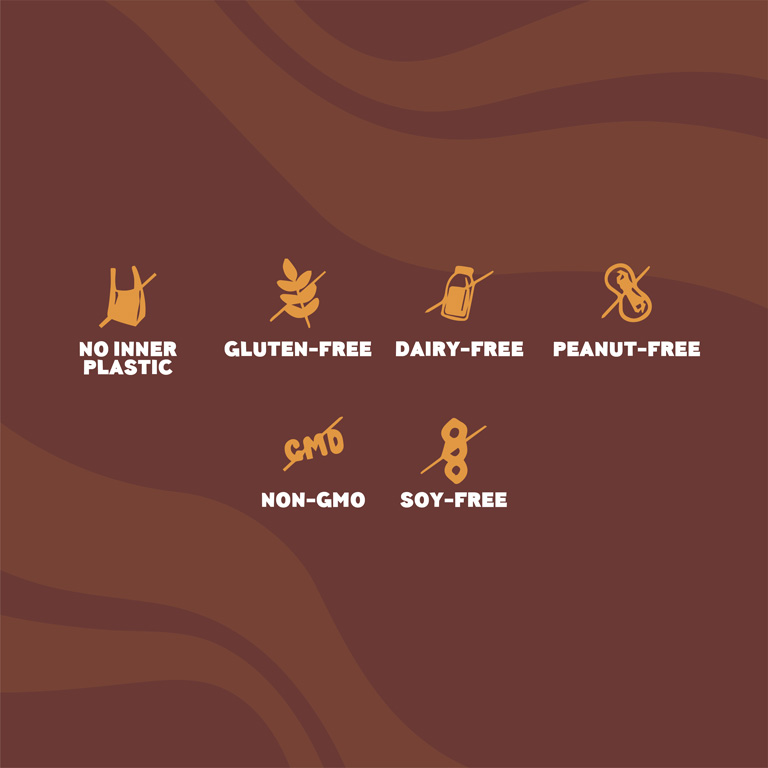 NO INNER PLASTIC

GLUTEN-FREE

DAIRY-FREE

PEANUT-FREE

GMO

NON-GMO

SOY-FREE