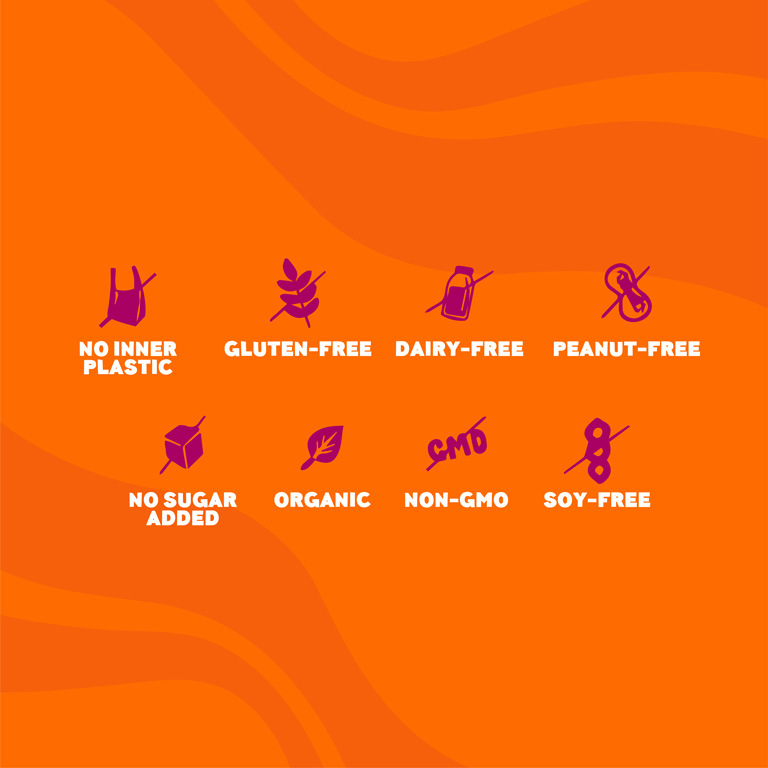 NO INNER PLASTIC

GLUTEN-FREE

DAIRY-FREE

PEANUT-FREE

NO SUGAR ADDED

ORGANIC

GMO

NON-GMO

SOY-FREE