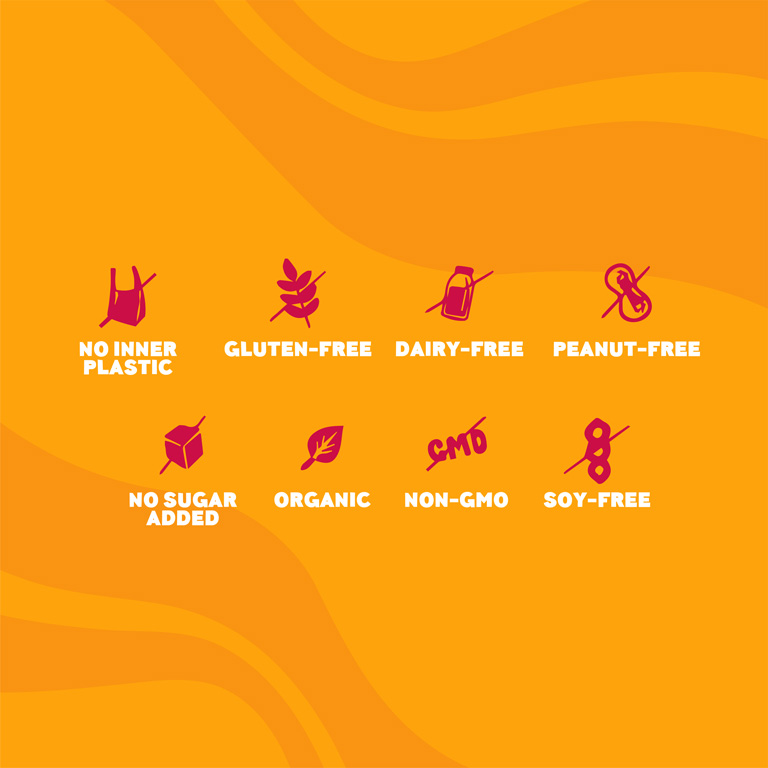 NO INNER PLASTIC

GLUTEN-FREE

DAIRY-FREE

PEANUT-FREE

NO SUGAR ADDED

ORGANIC

GMO

NON-GMO

SOY-FREE