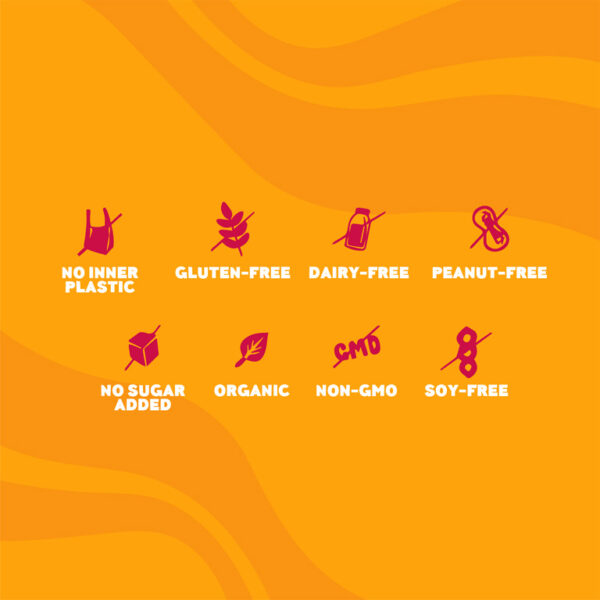 NO INNER PLASTIC

GLUTEN-FREE

DAIRY-FREE

PEANUT-FREE

NO SUGAR ADDED

ORGANIC

GMO

NON-GMO

SOY-FREE